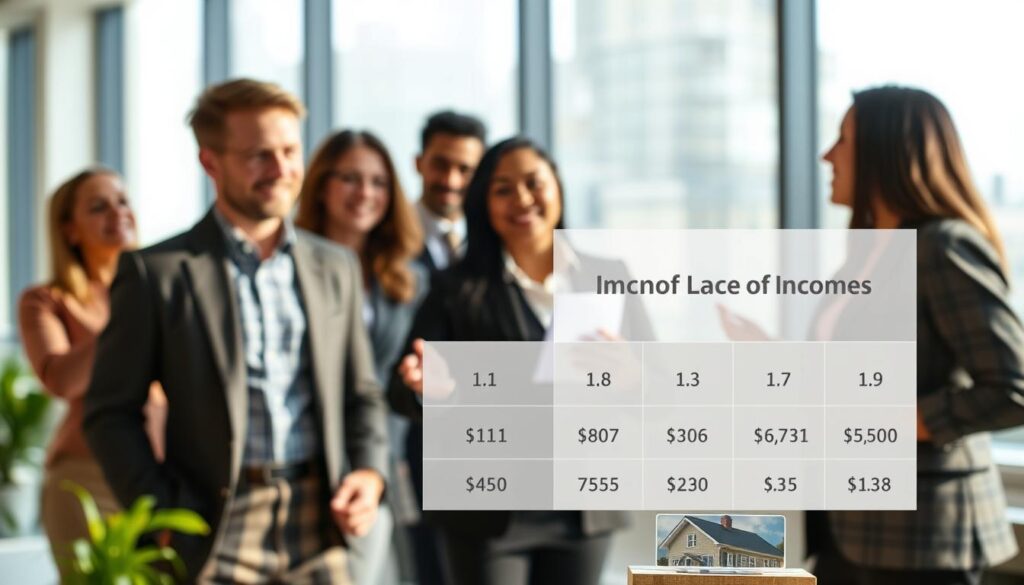 Imcnof Lace of Incomes

| 1.1 | 1.8 | 1.3 | 1.7 | 1.9 |
|---|---|---|---|---|
| \$111 | \$807 | \$306 | \$6,731 | \$5,500 |
| \$450 | 7555 | \$230 | \$.35 | \$1.38 |